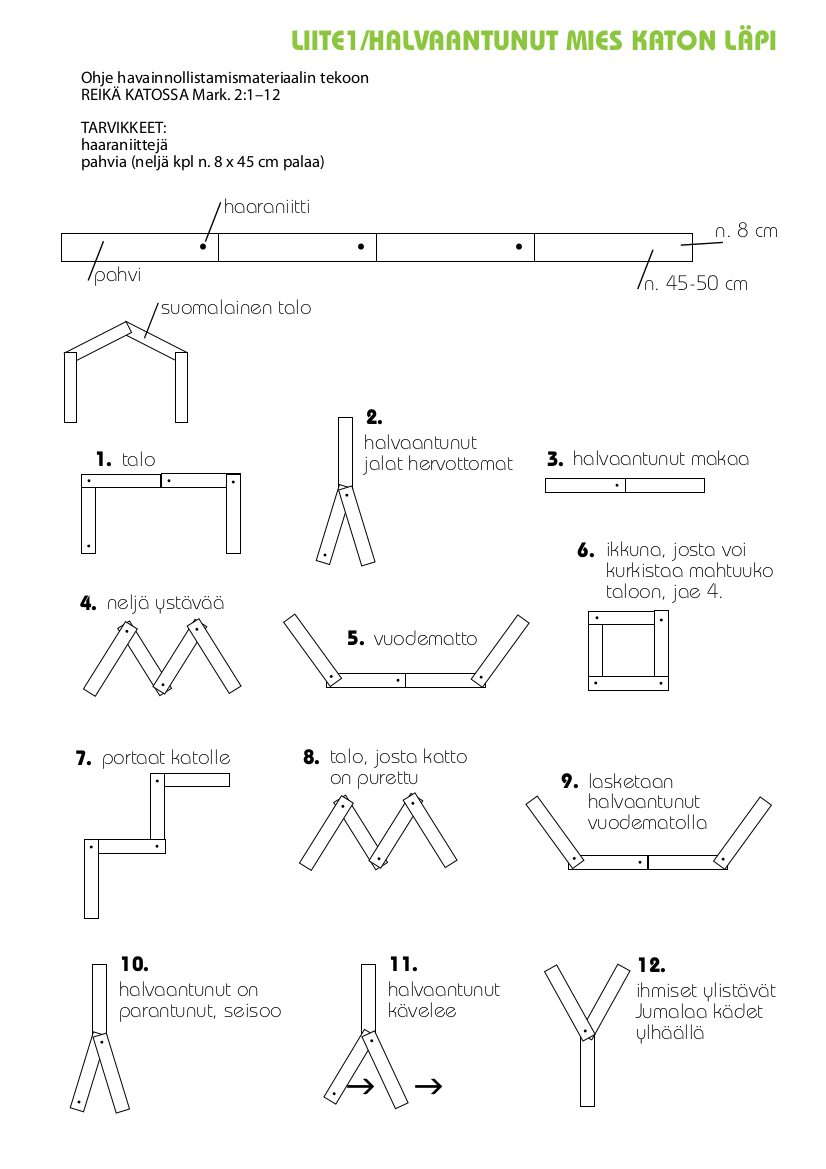 LIITE1/HALVAANTUNUT MIES KATON LÄPI

Ohje havainnollistamismateriaalin tekoon
REIKÄ KATOSSA Mark. 2:1–12

TARVIKKEET:
haaraniittejä
pahvia (neljä kpl n. 8 x 45 cm palaa)

haaraniitti

n. 8 cm

pahvi

n. 45-50 cm

suomalainen talo

1. talo

2. halvaantunut jalat hervottomat

3. halvaantunut makaa

4. neljä ystävää

5. vuodematto

6. ikkuna, josta voi kurkistaa mahtuuko taloon, jae 4.

7. portaat katolle

8. talo, josta katto on purettu

9. lasketaan halvaantunut vuodematolla

10. halvaantunut on parantunut, seisoo

11. halvaantunut kävelee

12. ihmiset ylistävät Jumalaa kädet ylhäällä